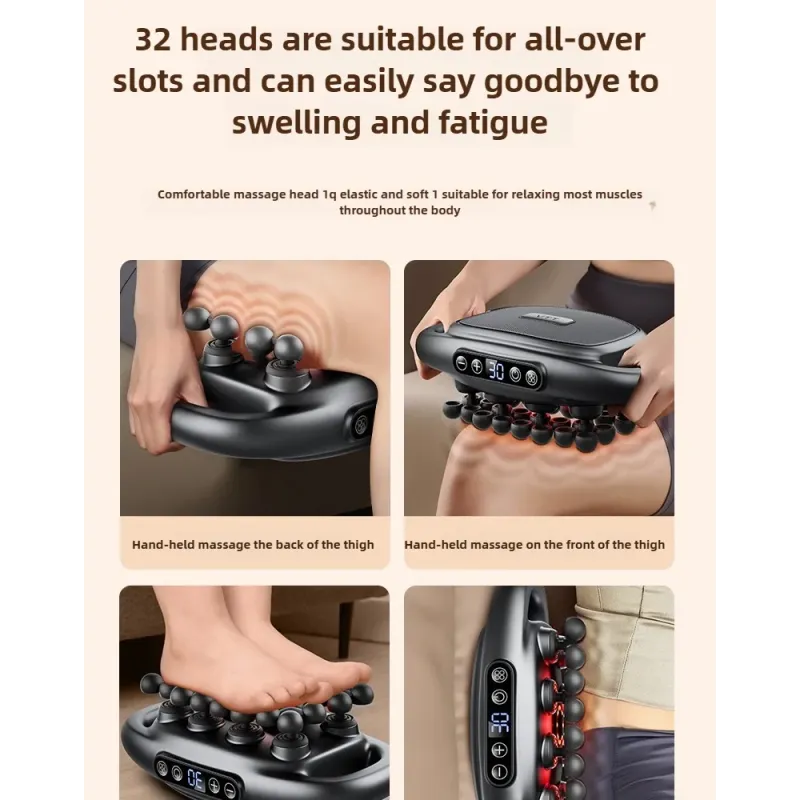 32 heads are suitable for all-over slots and can easily say goodbye to swelling and fatigue

Comfortable massage head 1q elastic and soft 1 suitable for relaxing most muscles throughout the body

30

Hand-held massage the back of the thigh

Hand-held massage on the front of the thigh

30

30