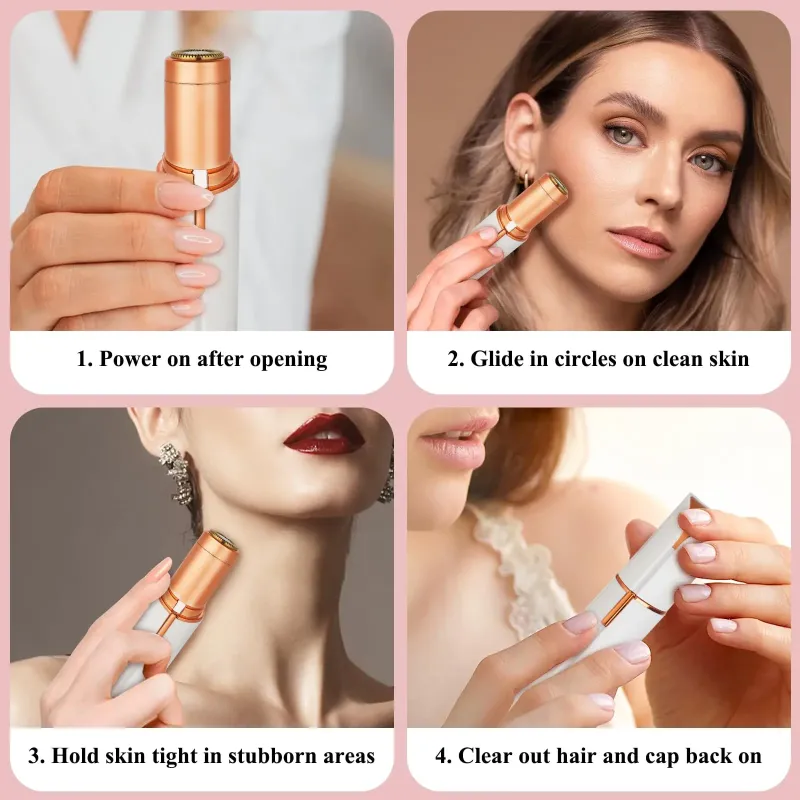 1. Power on after opening

2. Glide in circles on clean skin

3. Hold skin tight in stubborn areas

4. Clear out hair and cap back on